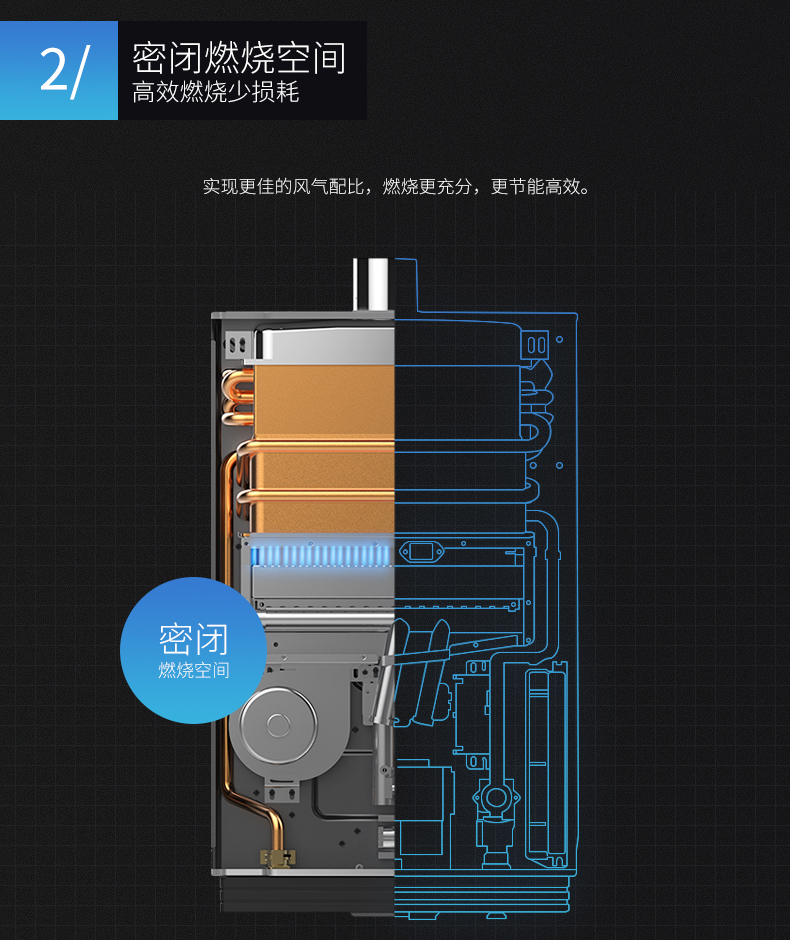 2/
密闭燃烧空间
高效燃烧少损耗

实现更佳的风气配比，燃烧更充分，更节能高效。

密闭
燃烧空间